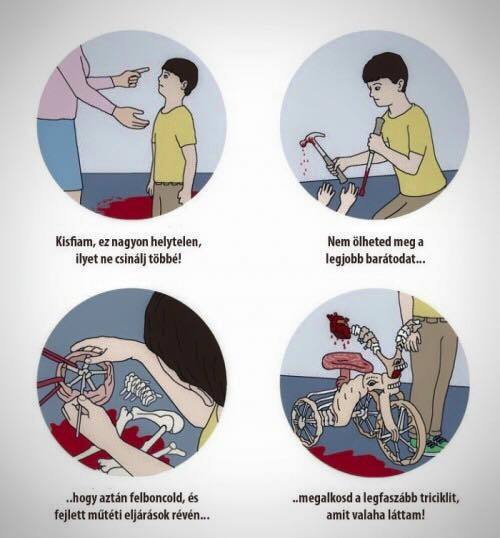 Kisfiam, ez nagyon helytelen, ilyet ne csinálj többé!

Nem ölheted meg a legjobb barátodat...

..hogy aztán felboncold, és fejlett műtéti eljárások révén...

..megalkosd a legfaszább triciklit, amit valaha láttam!